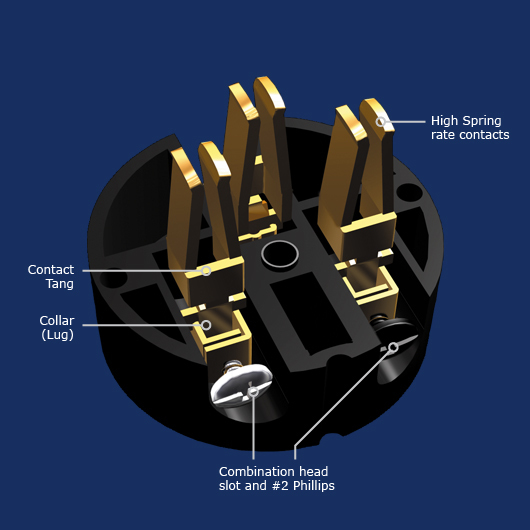 High Spring rate contacts

Contact Tang

Collar (Lug)

Combination head slot and #2 Phillips